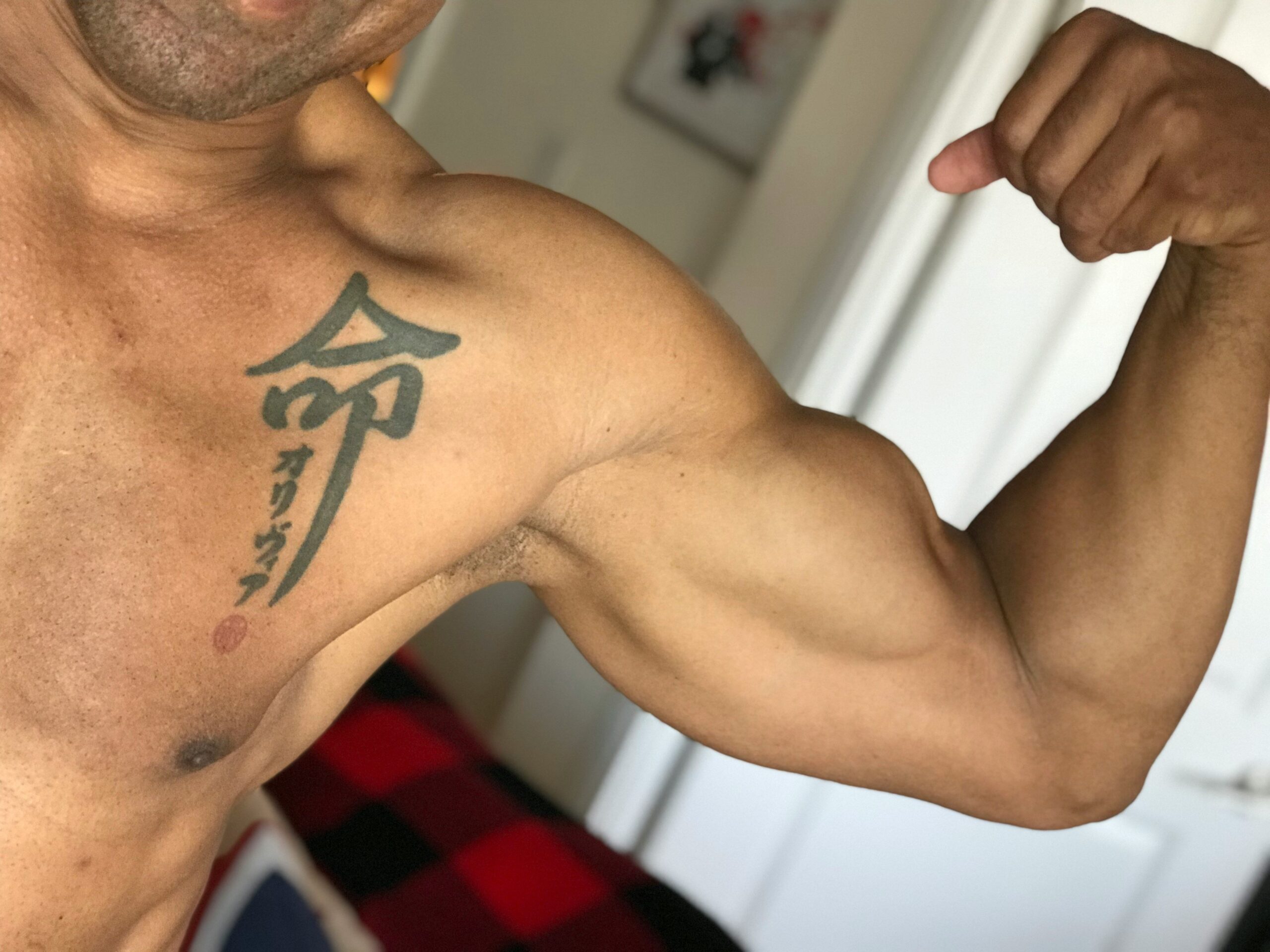 命
オリヴィア